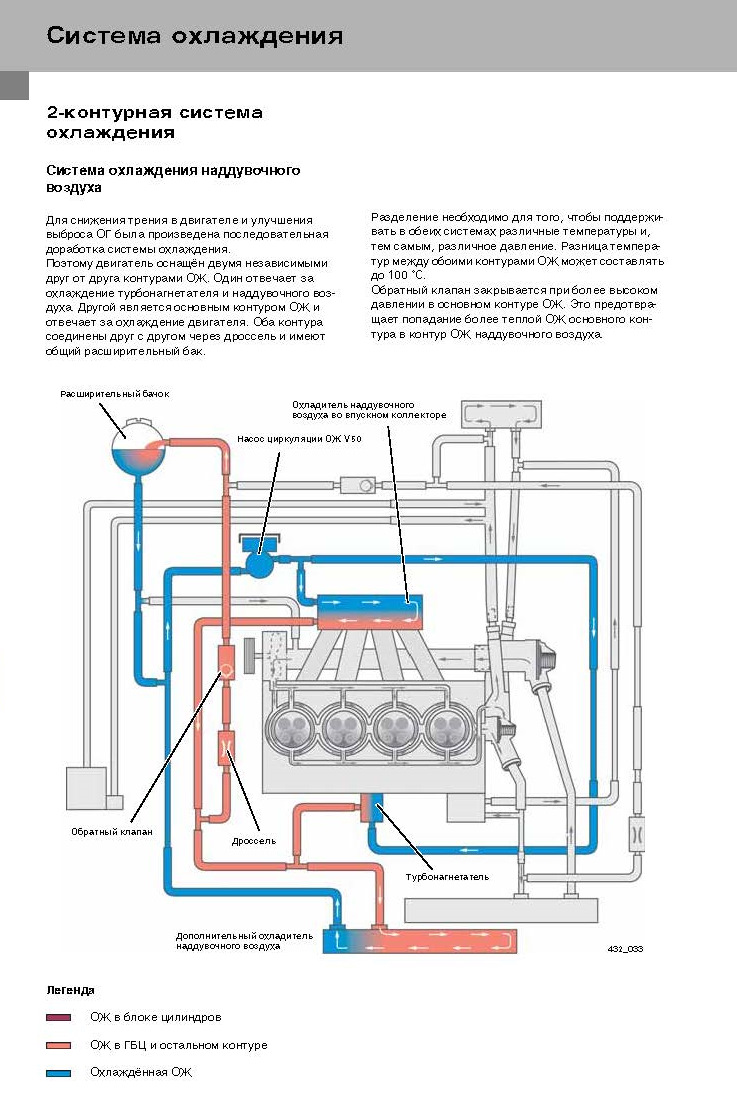 Система охлаждения

2-контурная система охлаждения

Система охлаждения наддувочного воздуха

Для снижения трения в двигателе и улучшения выброса ОГ была произведена последовательная доработка системы охлаждения.
Поэтому двигатель оснащён двумя независимыми друг от друга контурами ОЖ. Один отвечает за охлаждение турбонагнетателя и наддувочного воздуха. Другой является основным контуром ОЖ и отвечает за охлаждение двигателя. Оба контура соединены друг с другом через дроссель и имеют общий расширительный бак.

Разделение необходимо для того, чтобы поддерживать в обеих системах различные температуры и, тем самым, различное давление. Разница температур между обоими контурами ОЖ может составлять до 100 °C.
Обратный клапан закрывается при более высоком давлении в основном контуре ОЖ. Это предотвращает попадание более теплой ОЖ основного контура в контур ОЖ наддувочного воздуха.

Расширительный бачок

Охладитель наддувочного воздуха во впускном коллекторе

Насос циркуляции ОЖ V50

Обратный клапан

Дроссель

Турбонагнетатель

Дополнительный охладитель наддувочного воздуха

432_033

Легенда

ОЖ в блоке цилиндров

ОЖ в ГБЦ и остальном контуре

Охлаждённая ОЖ