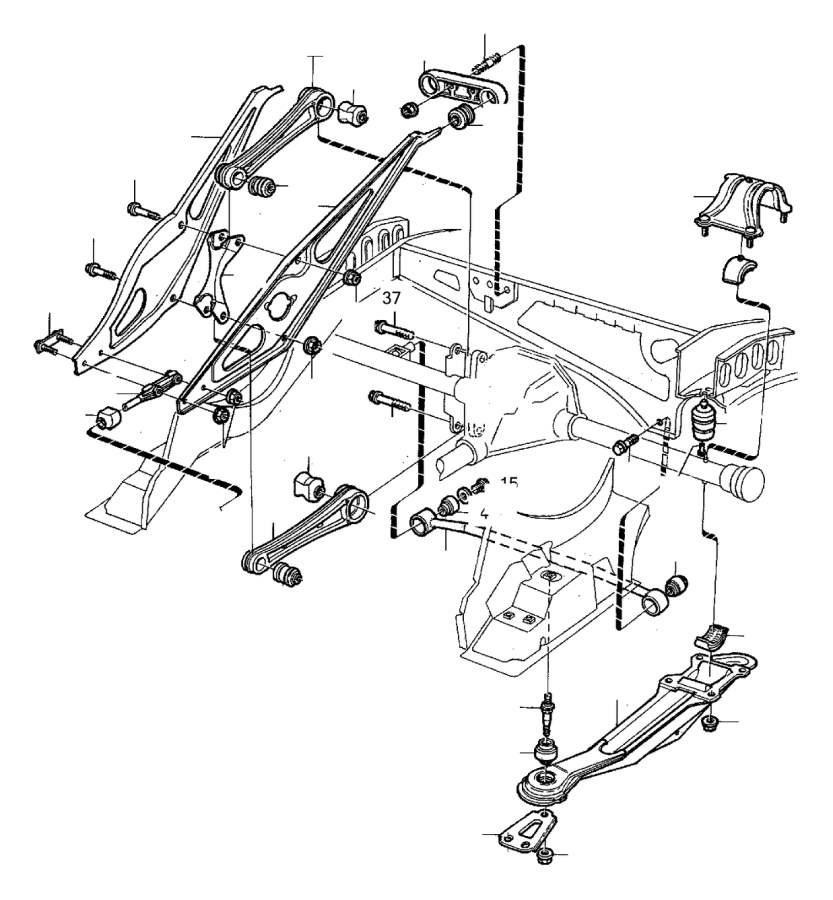 37
15
4