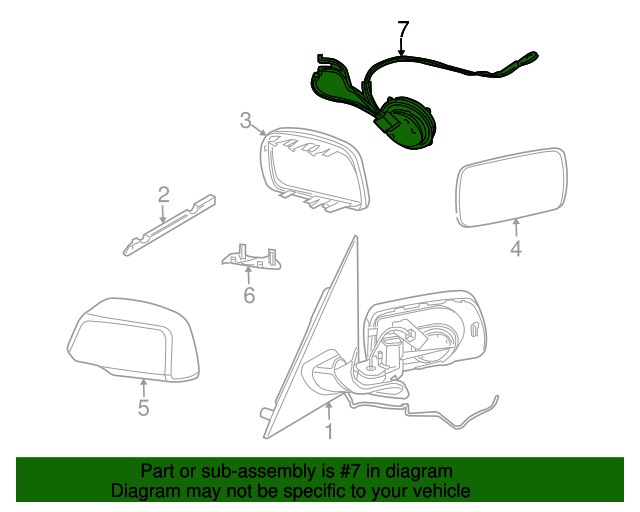 7
3
2
4
6
5
1

Part or sub-assembly is #7 in diagram
Diagram may not be specific to your vehicle