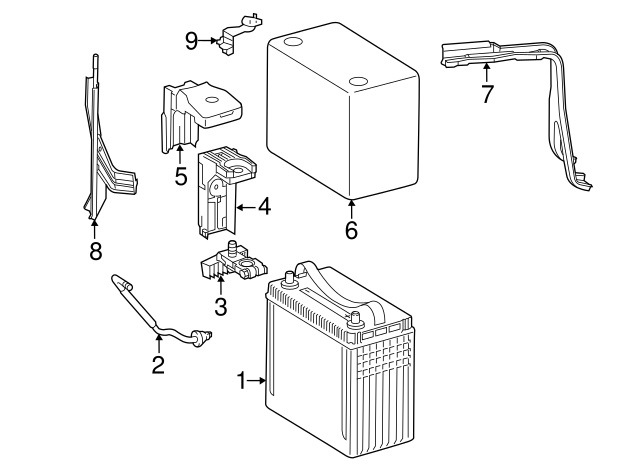 9
7
5
4
6
8
3
2
1