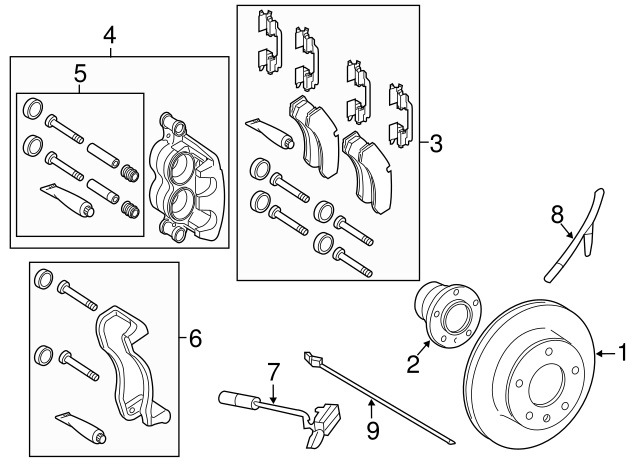 4
5
3
8
6
2
1
7
9