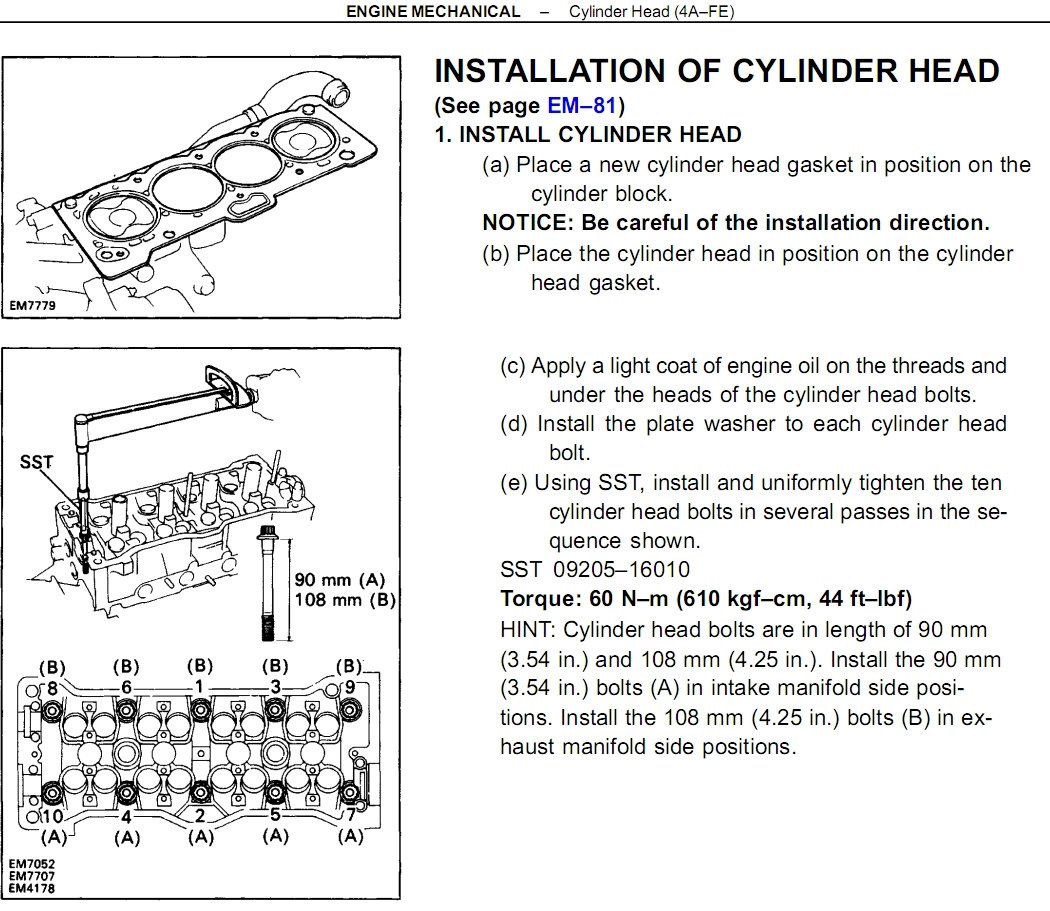 ENGINE MECHANICAL – Cylinder Head (4A–FE)

EM7779

INSTALLATION OF CYLINDER HEAD
(See page EM–81)
1. INSTALL CYLINDER HEAD
(a) Place a new cylinder head gasket in position on the cylinder block.
NOTICE: Be careful of the installation direction.
(b) Place the cylinder head in position on the cylinder head gasket.

SST
90 mm (A)
108 mm (B)
(B) (B) (B) (B) (B)
8 6 1 3 9
10 4 2 5 7
(A) (A) (A) (A) (A)
EM7052
EM7707
EM4178

(c) Apply a light coat of engine oil on the threads and under the heads of the cylinder head bolts.
(d) Install the plate washer to each cylinder head bolt.
(e) Using SST, install and uniformly tighten the ten cylinder head bolts in several passes in the sequence shown.
SST 09205–16010
Torque: 60 N–m (610 kgf–cm, 44 ft–lbf)
HINT: Cylinder head bolts are in length of 90 mm (3.54 in.) and 108 mm (4.25 in.). Install the 90 mm (3.54 in.) bolts (A) in intake manifold side positions. Install the 108 mm (4.25 in.) bolts (B) in exhaust manifold side positions.