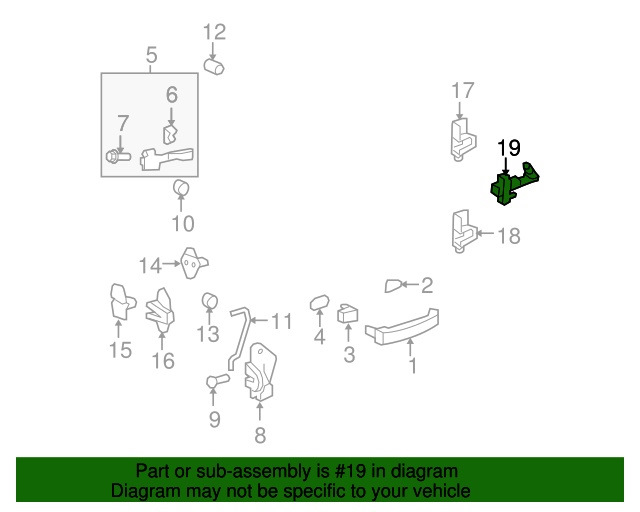 12
5
6
7
10
17
19
18
14
2
15
16
13
11
4
3
1
9
8

Part or sub-assembly is #19 in diagram
Diagram may not be specific to your vehicle