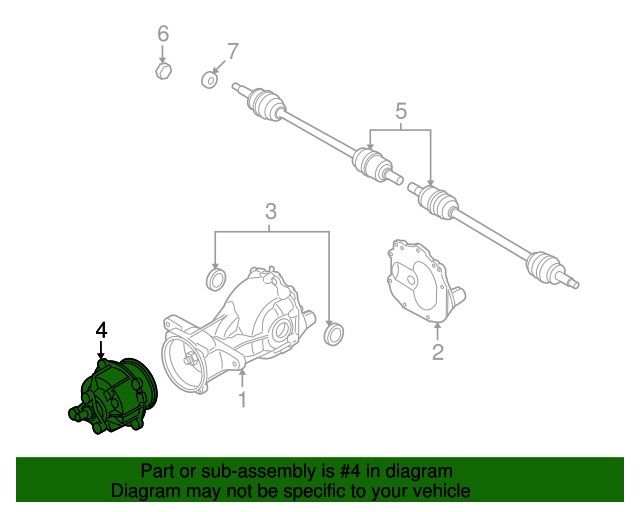 6
7
5
3
2
4
1

Part or sub-assembly is #4 in diagram
Diagram may not be specific to your vehicle