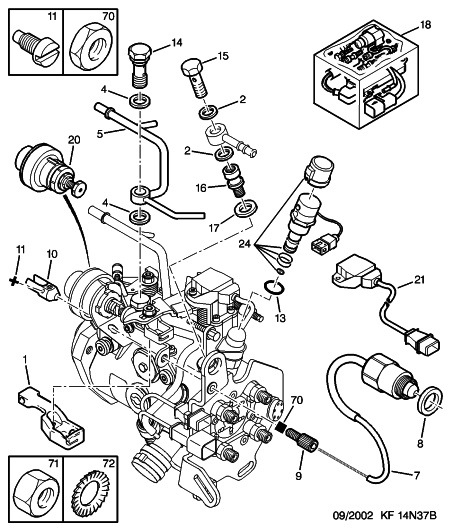 11
70
14
15
18
4
2
5
20
2
16
4
17
24
11
10
21
13
1
70
8
9
7
71
72
09/2002 KF 14N37B