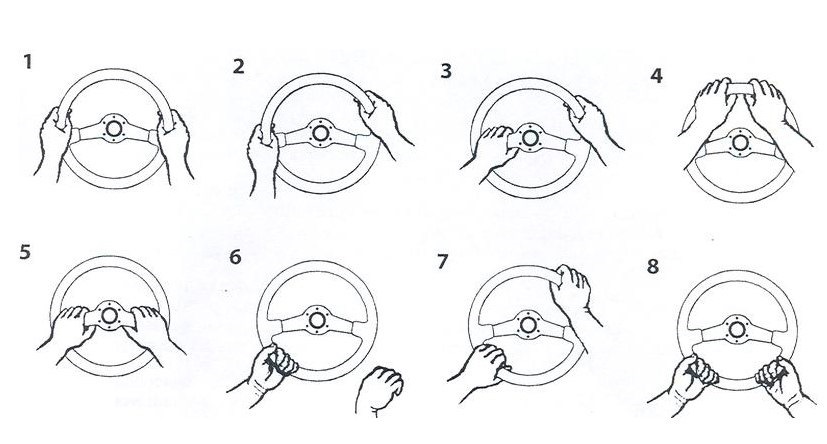 1

2

3

4

5

6

7

8