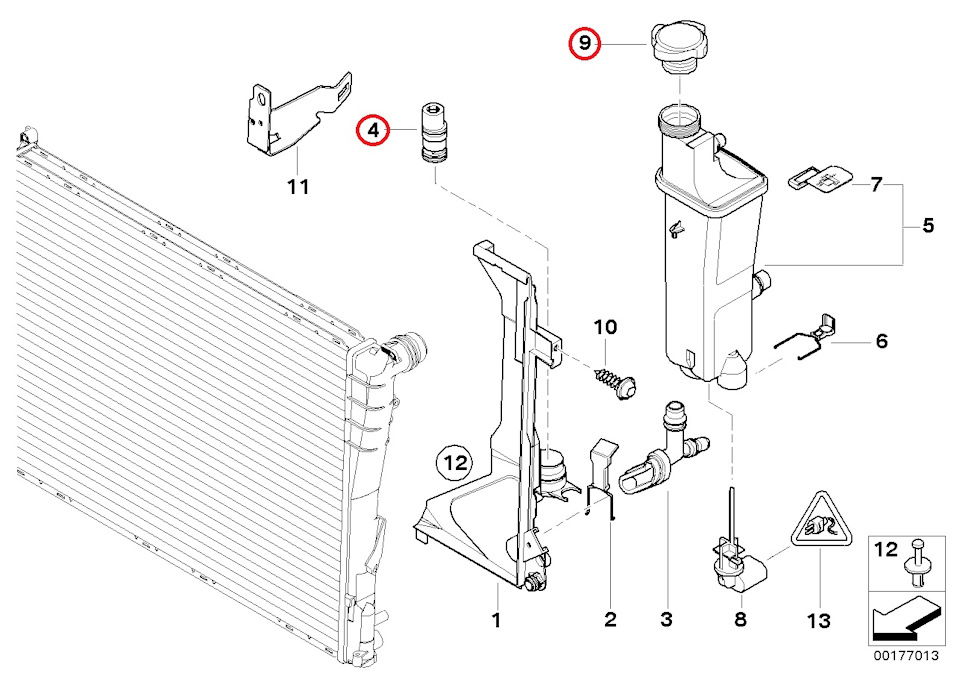 9
4
11
7
5
10
6
12
1
2
3
8
13
12
00177013