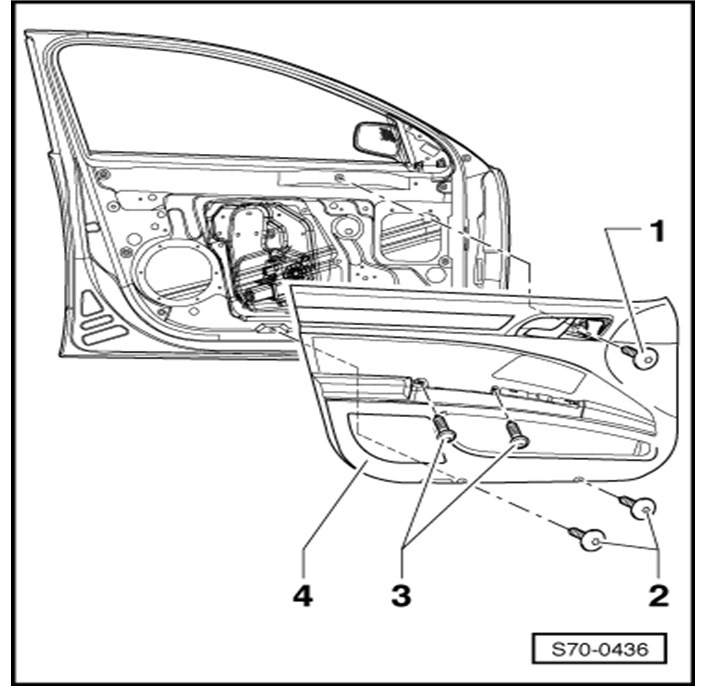 1

4

3

2

S70-0436