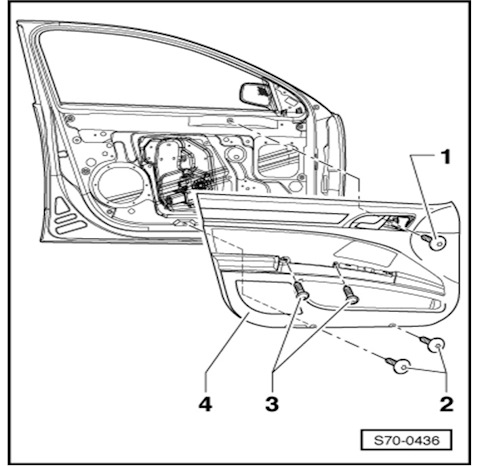 1

4

3

2

S70-0436