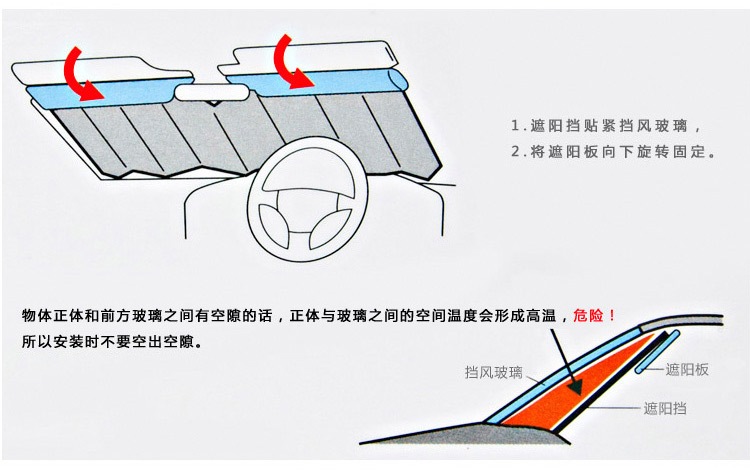 1.遮阳挡贴紧挡风玻璃，
2.将遮阳板向下旋转固定。

物体正体和前方玻璃之间有空隙的话，正体与玻璃之间的空间温度会形成高温，危险！
所以安装时不要空出空隙。

挡风玻璃
遮阳板
遮阳挡