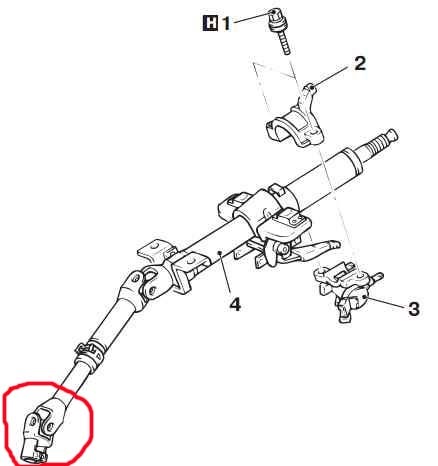 H 1
2
4
3