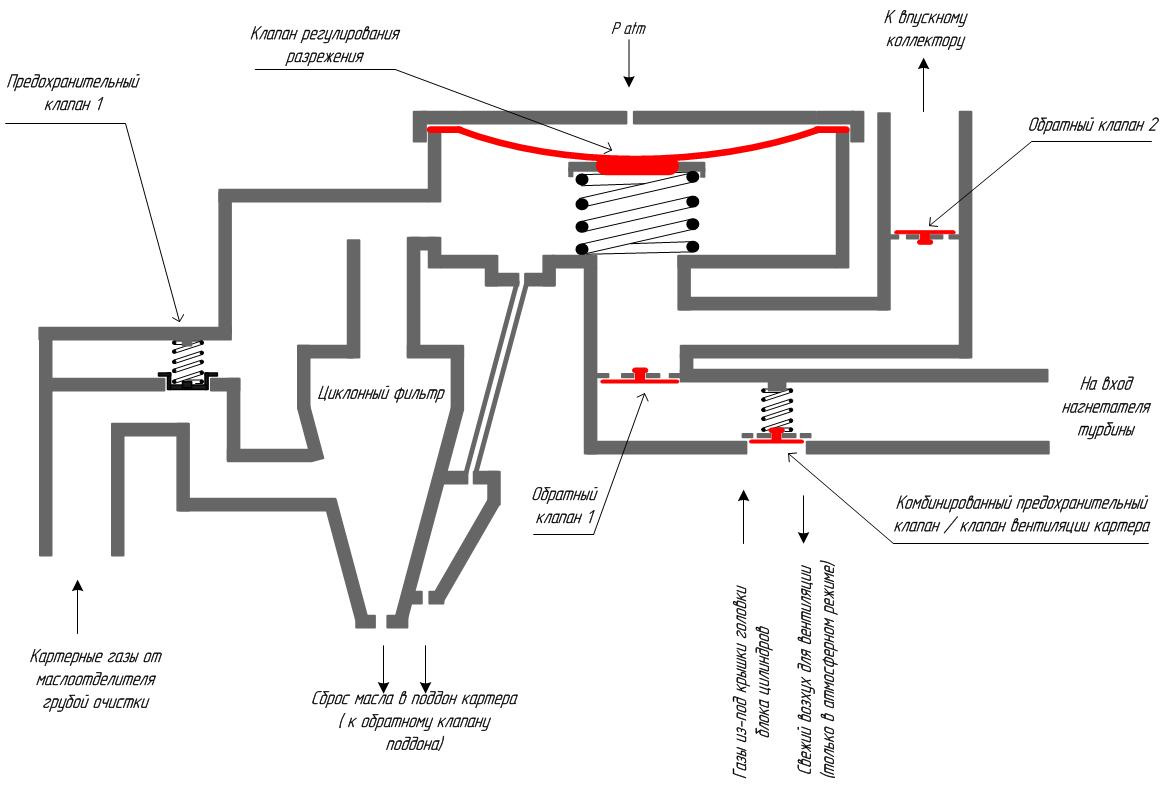 Клапан регулирования разрежения

P atm

К впускному коллектору

Предохранительный клапан 1

Обратный клапан 2

Циклонный фильтр

На вход нагнетателя турбины

Обратный клапан 1

Комбинированный предохранительный клапан / клапан вентиляции картера

Картерные газы от маслоотделителя грубой очистки

Сброс масла в поддон картера ( к обратному клапану поддона)

Газы из-под крышки головки блока цилиндров

Свежий воздух для вентиляции (только в атмосферном режиме)