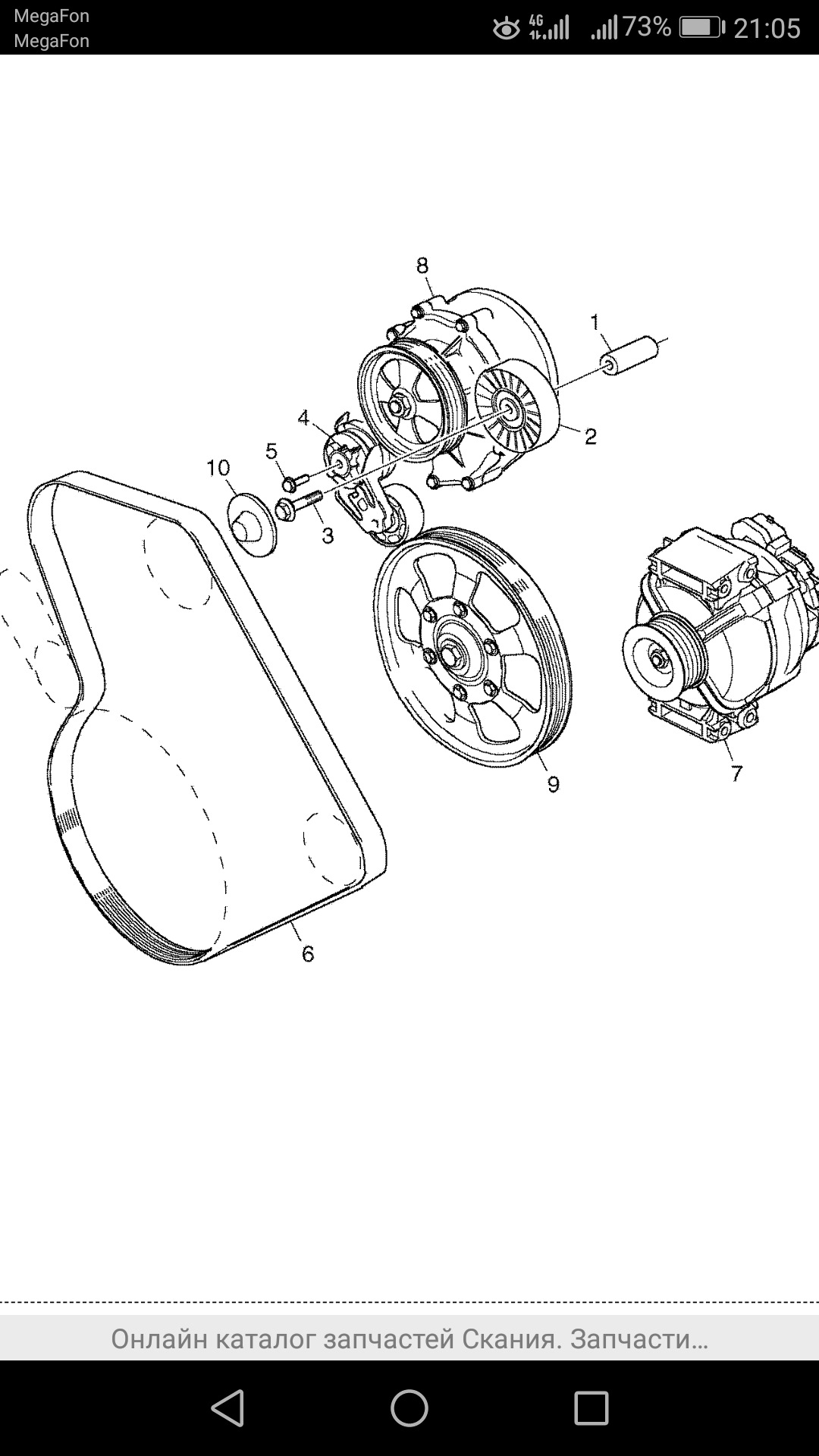 MegaFon
MegaFon

4G 73% 21:05

8
1
4
2
5
10
3
9
7
6

Онлайн каталог запчастей Скания. Запчасти…