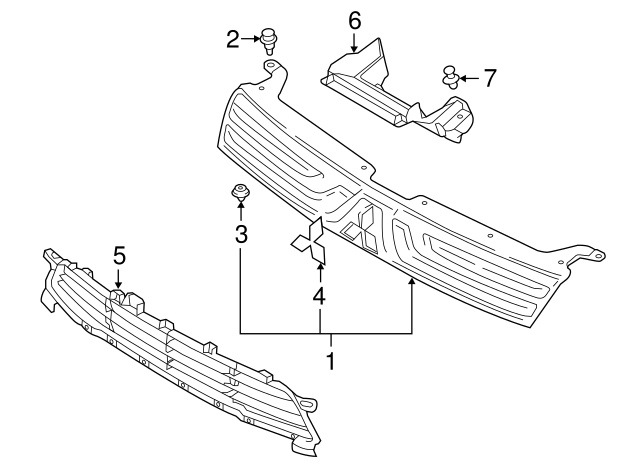 2
6
7
3
5
4
1