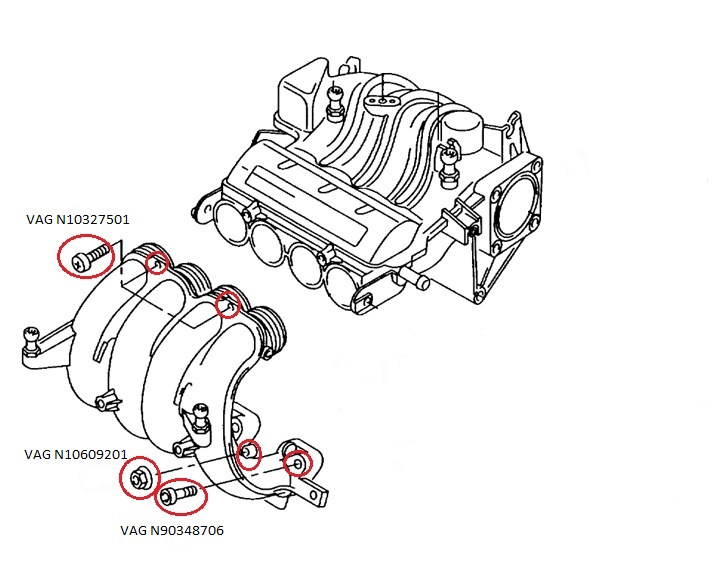 VAG N10327501

VAG N10609201

VAG N90348706