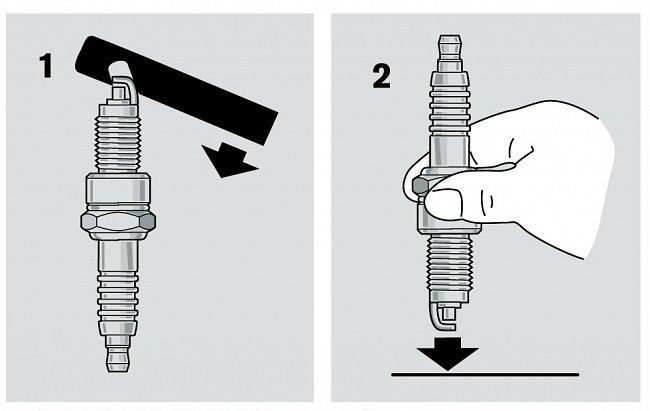 1

2