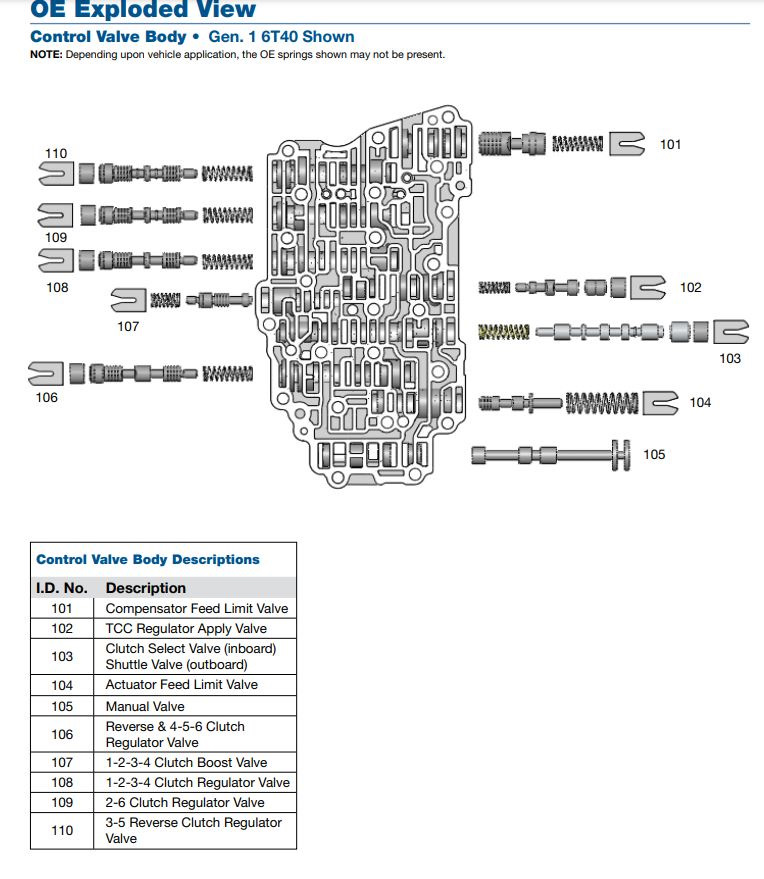 OE Exploded View

Control Valve Body • Gen. 1 6T40 Shown

NOTE: Depending upon vehicle application, the OE springs shown may not be present.

110

109

108

107

106

101

102

103

104

105

Control Valve Body Descriptions

| I.D. No. | Description |
|---|---|
| 101 | Compensator Feed Limit Valve |
| 102 | TCC Regulator Apply Valve |
| 103 | Clutch Select Valve (inboard) Shuttle Valve (outboard) |
| 104 | Actuator Feed Limit Valve |
| 105 | Manual Valve |
| 106 | Reverse & 4-5-6 Clutch Regulator Valve |
| 107 | 1-2-3-4 Clutch Boost Valve |
| 108 | 1-2-3-4 Clutch Regulator Valve |
| 109 | 2-6 Clutch Regulator Valve |
| 110 | 3-5 Reverse Clutch Regulator Valve |