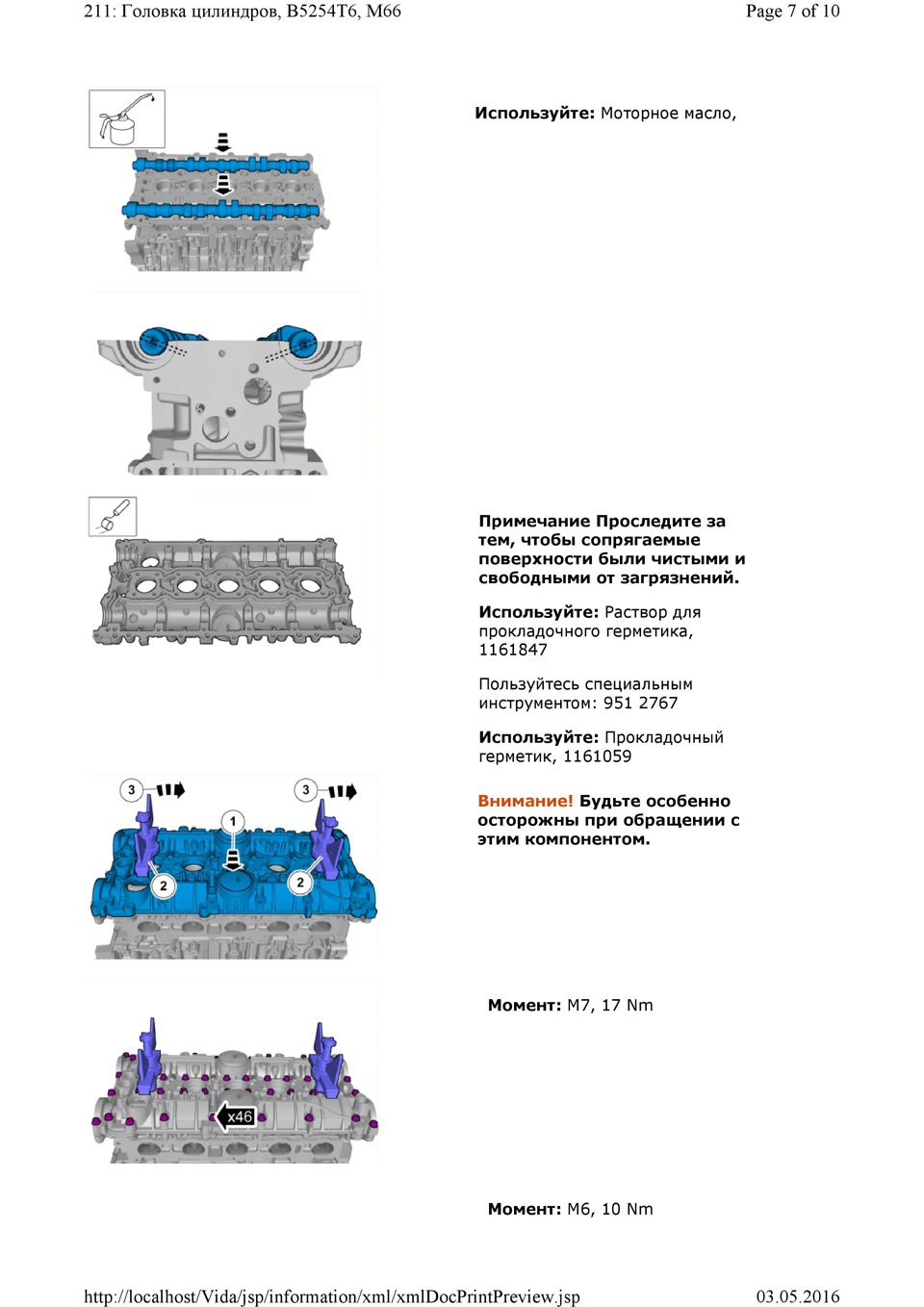 211: Головка цилиндров, B5254T6, M66

Page 7 of 10

Используйте: Моторное масло,

Примечание Проследите за тем, чтобы сопрягаемые поверхности были чистыми и свободными от загрязнений.

Используйте: Раствор для прокладочного герметика, 1161847

Пользуйтесь специальным инструментом: 951 2767

Используйте: Прокладочный герметик, 1161059

3

3

1

2

2

Внимание! Будьте особенно осторожны при обращении с этим компонентом.

Момент: M7, 17 Nm

x46

Момент: M6, 10 Nm

http://localhost/Vida/jsp/information/xml/xmlDocPrintPreview.jsp

03.05.2016