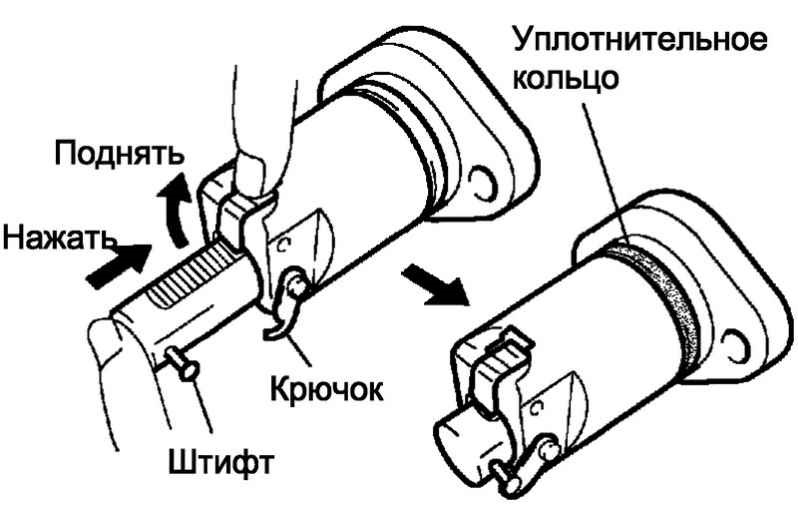 Уплотнительное кольцо

Поднять

Нажать

Крючок

Штифт