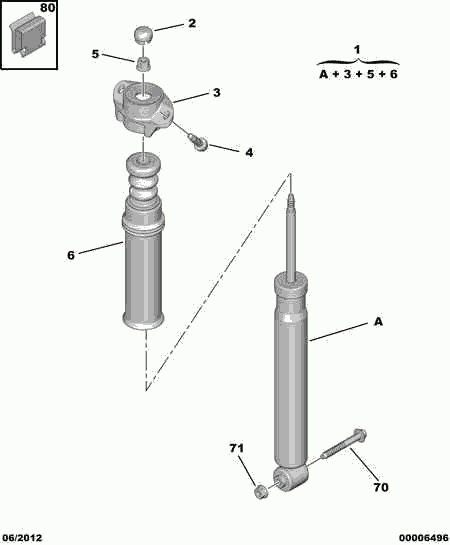 80

2

5

1

A + 3 + 5 + 6

3

4

6

A

71

70

06/2012

00006496