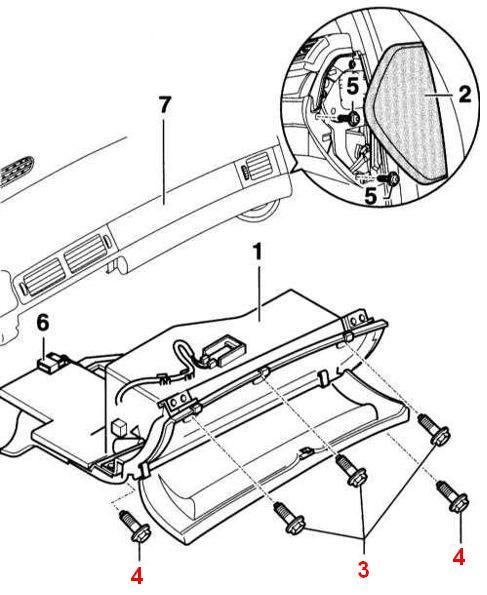 7
5
2
5
1
6
4
3
4