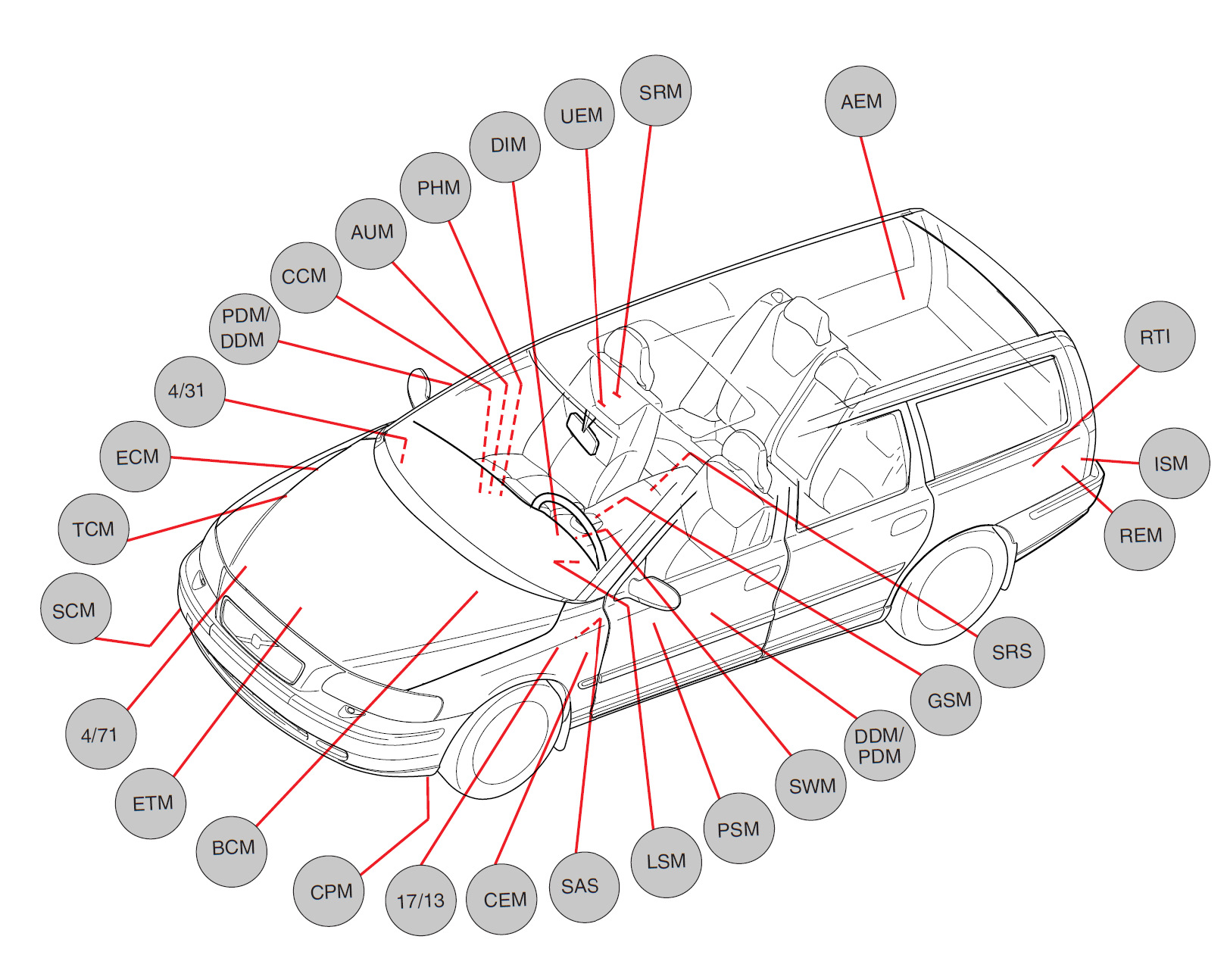 SRM
UEM
AEM
DIM
PHM
AUM
CCM
PDM/ DDM
4/31
ECM
TCM
SCM
4/71
ETM
BCM
CPM
17/13
CEM
SAS
LSM
PSM
SWM
DDM/ PDM
GSM
SRS
REM
ISM
RTI