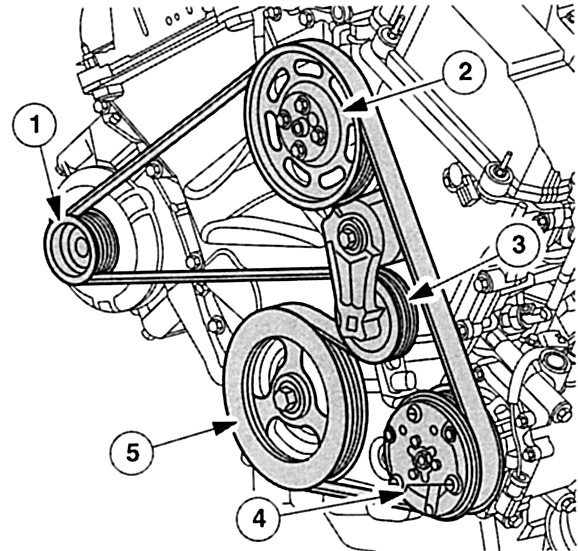 1
2
3
5
4