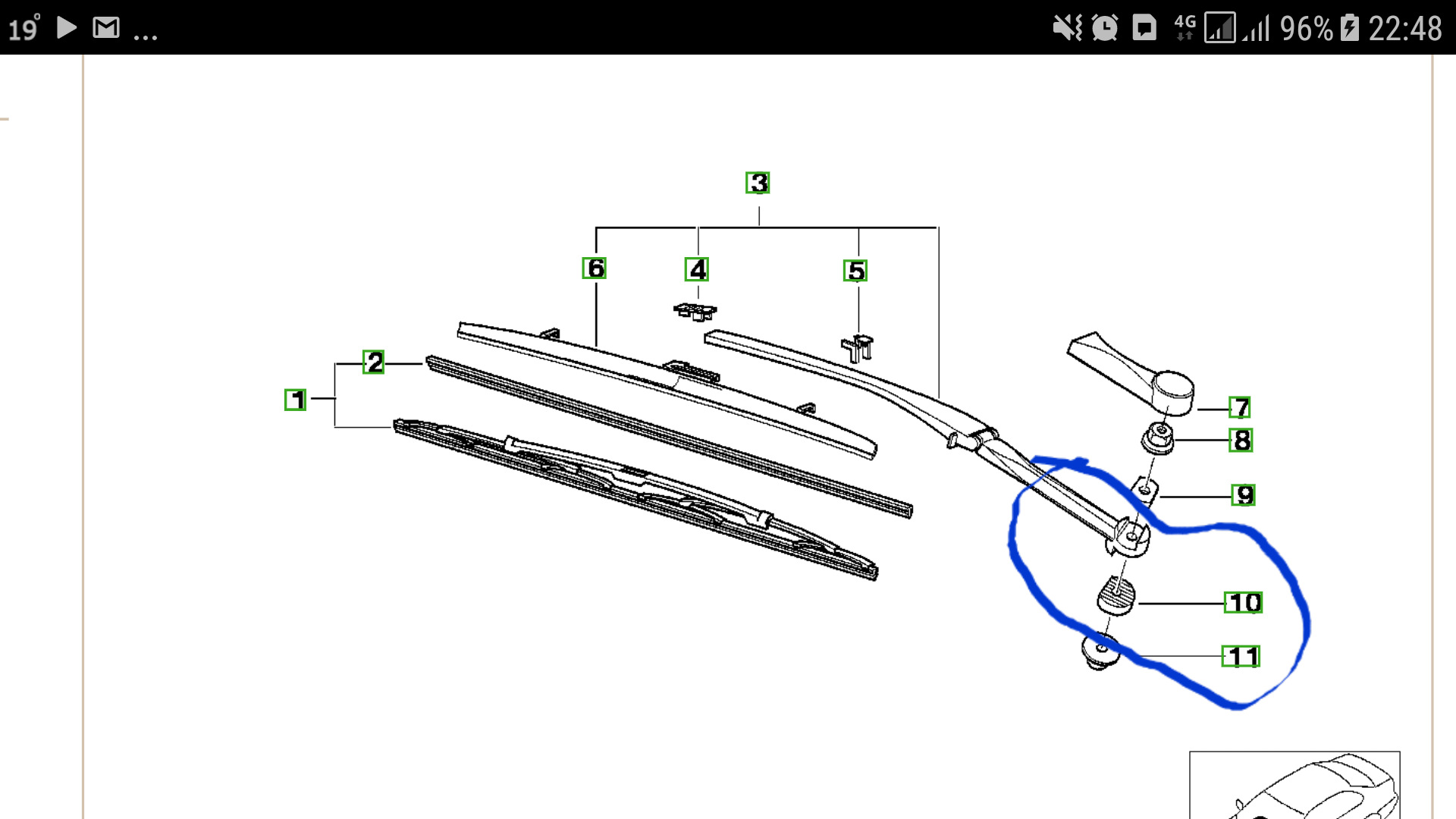 19° ... 4G 96% 22:48

3

6 4 5

2

1

7

8

9

10

11