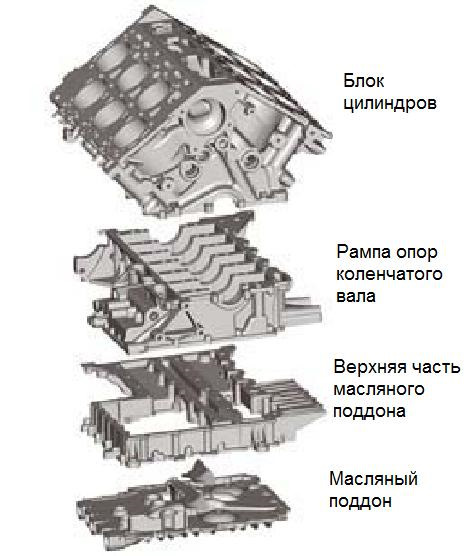 Блок цилиндров

Рампа опор коленчатого вала

Верхняя часть масляного поддона

Масляный поддон