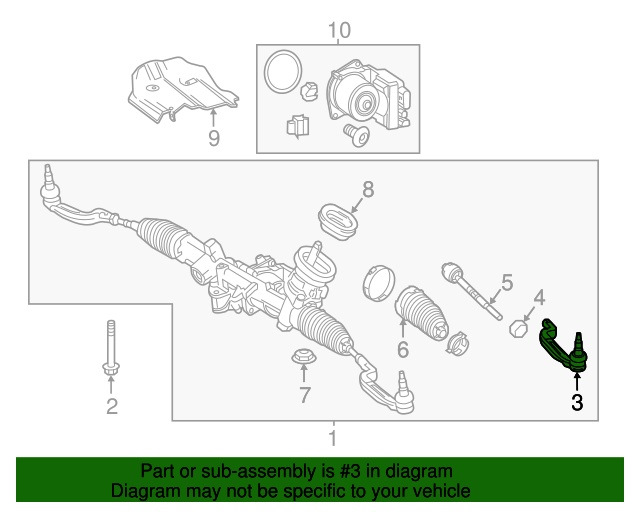 10

9

8

5

4

6

2

7

3

1

Part or sub-assembly is #3 in diagram
Diagram may not be specific to your vehicle