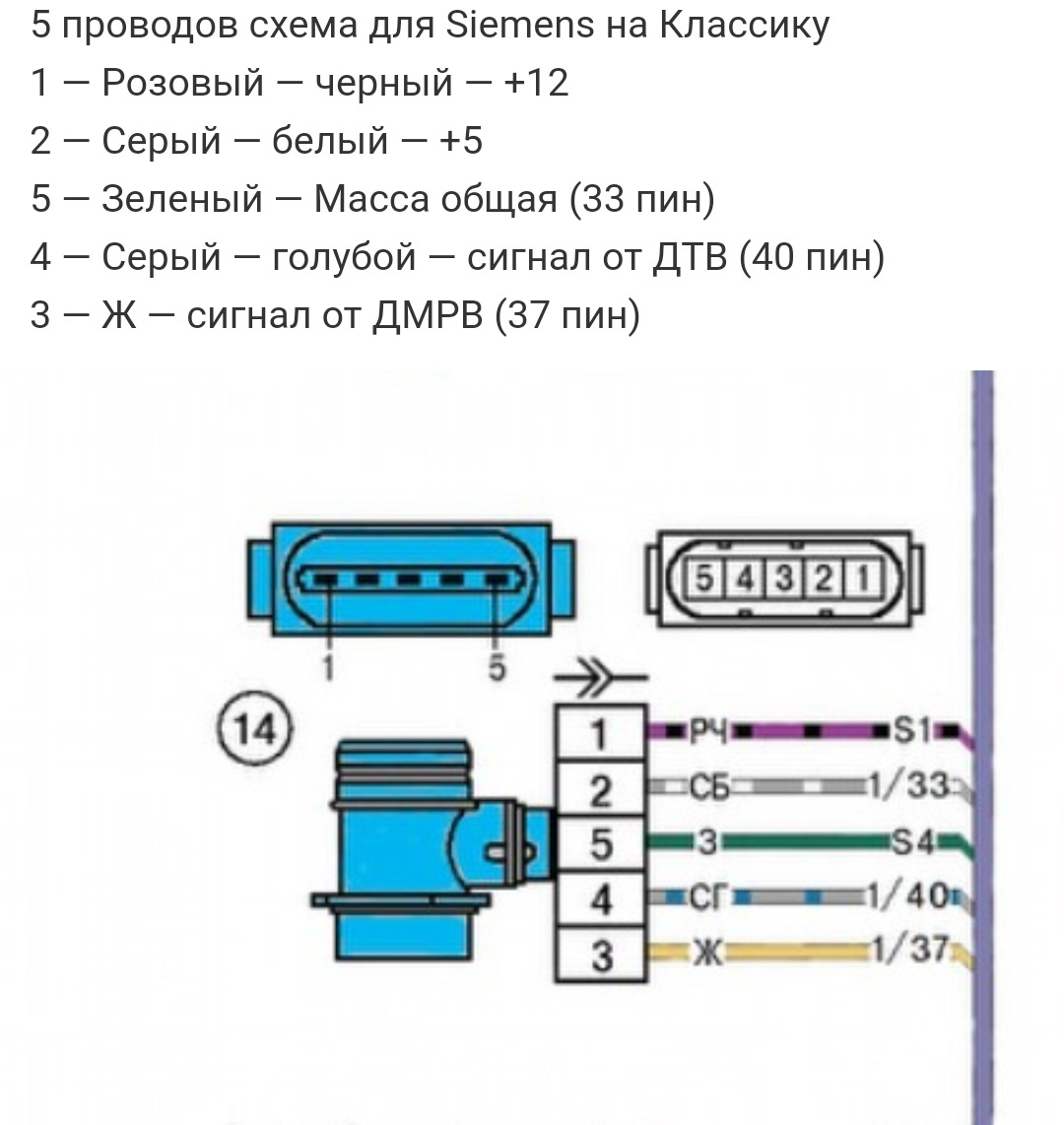 5 проводов схема для Siemens на Классику

1 — Розовый — черный — +12

2 — Серый — белый — +5

5 — Зеленый — Масса общая (33 пин)

4 — Серый — голубой — сигнал от ДТВ (40 пин)

3 — Ж — сигнал от ДМРВ (37 пин)

5 4 3 2 1

1

5

14

1 РЧ S1

2 СБ 1/33

5 З S4

4 СГ 1/40

3 Ж 1/37