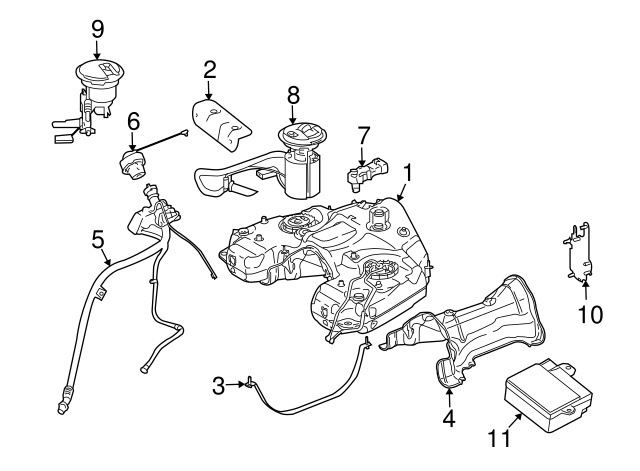 9
2
8
6
7
1
5
10
3
4
11