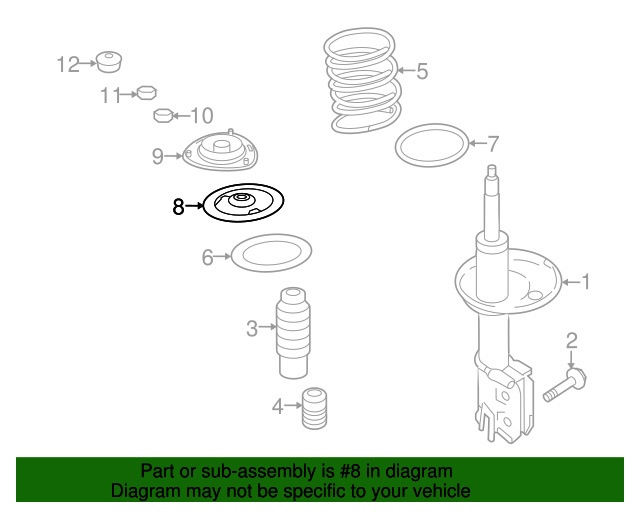 12
11
10
9
8
6
3
4
5
7
1
2

Part or sub-assembly is #8 in diagram
Diagram may not be specific to your vehicle