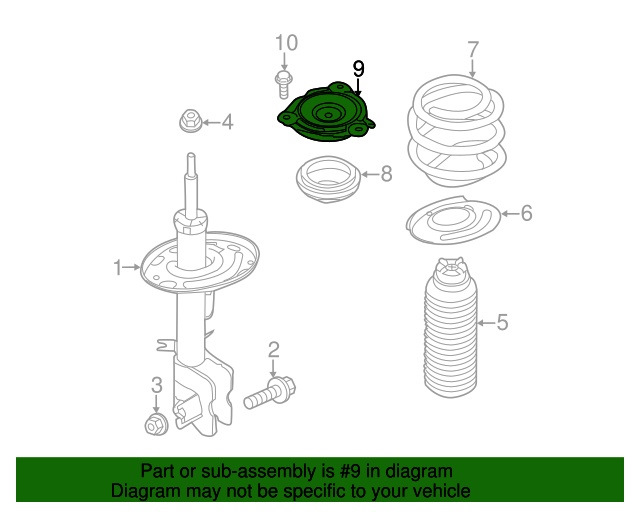 10
9
7
4
8
6
1
5
2
3

Part or sub-assembly is #9 in diagram
Diagram may not be specific to your vehicle