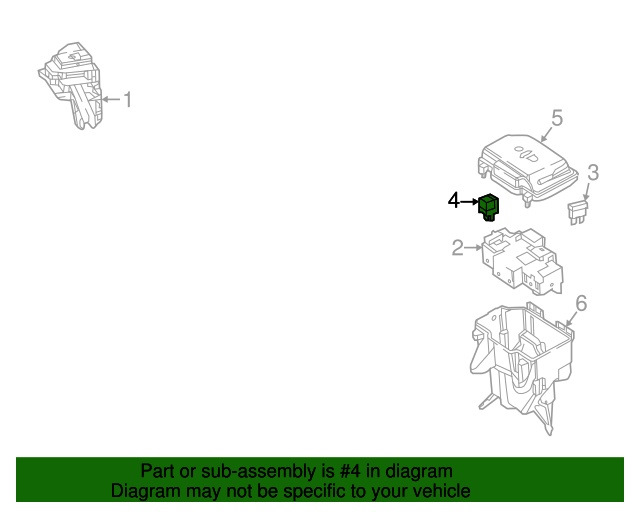 1

5

3

4

2

6

Part or sub-assembly is #4 in diagram
Diagram may not be specific to your vehicle