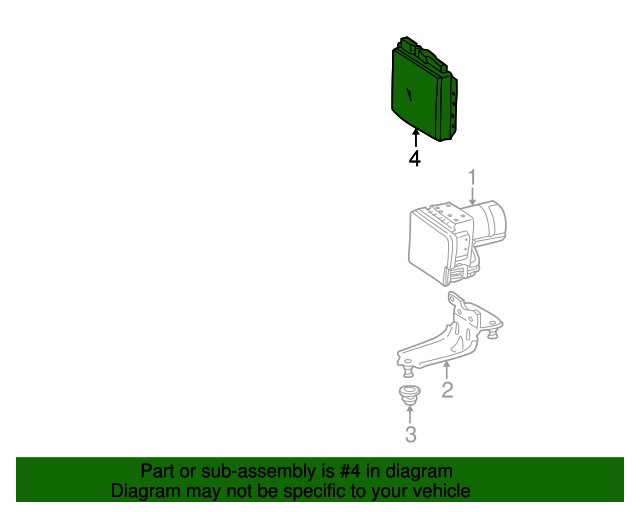 4

1

2

3

Part or sub-assembly is #4 in diagram
Diagram may not be specific to your vehicle