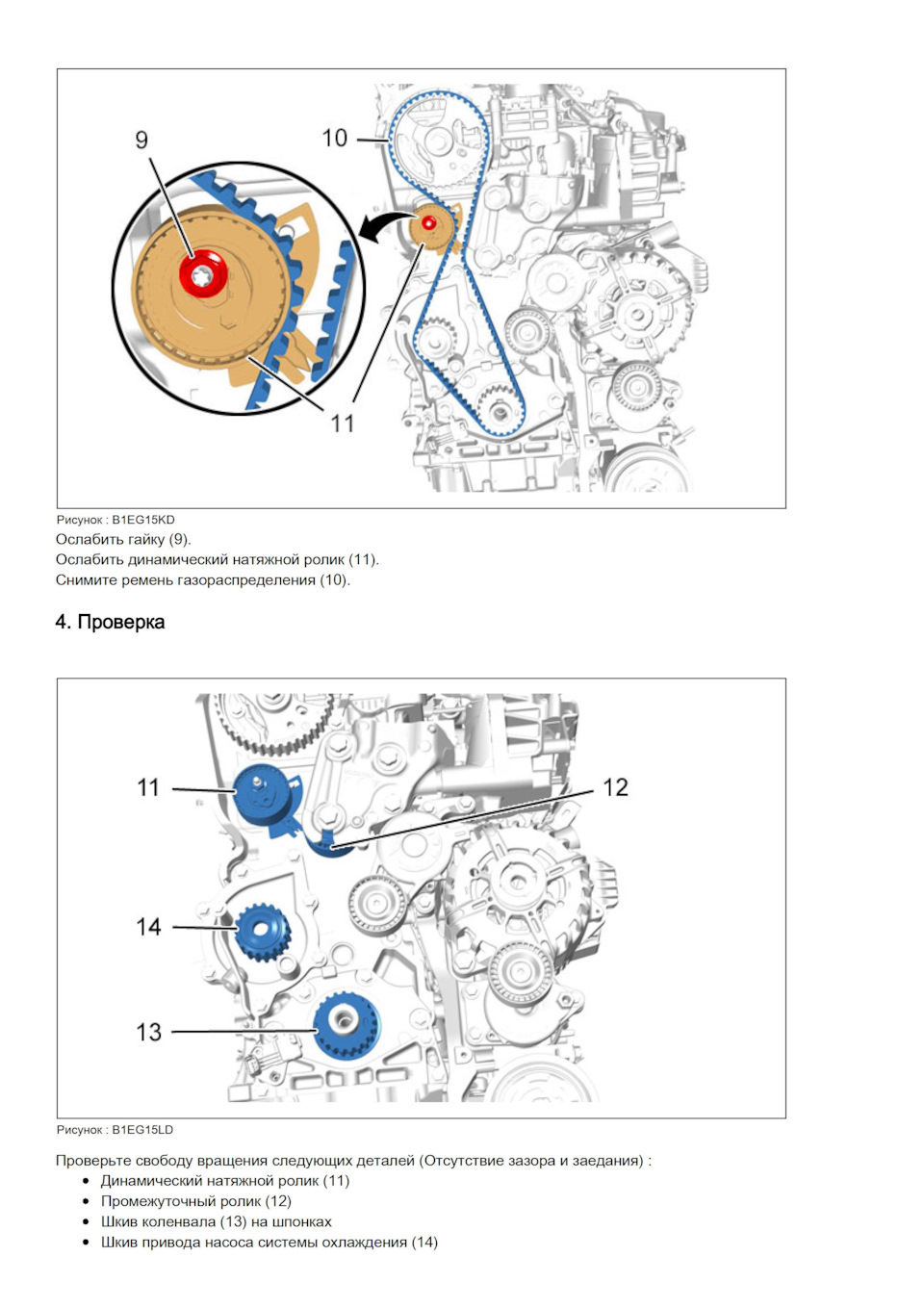 9
10
11

Рисунок : B1EG15KD
Ослабить гайку (9).
Ослабить динамический натяжной ролик (11).
Снимите ремень газораспределения (10).

4. Проверка

11
12
14
13

Рисунок : B1EG15LD

Проверьте свободу вращения следующих деталей (Отсутствие зазора и заедания) :
• Динамический натяжной ролик (11)
• Промежуточный ролик (12)
• Шкив коленвала (13) на шпонках
• Шкив привода насоса системы охлаждения (14)