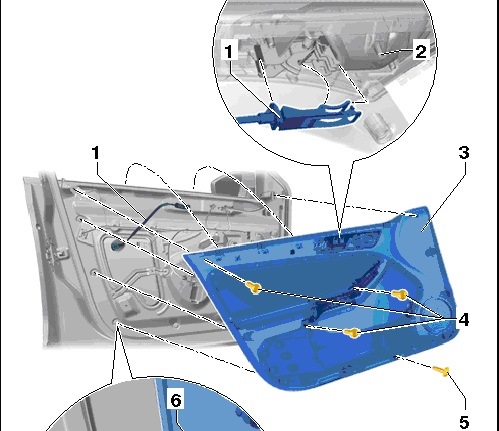 1
2
1
3
4
5
6