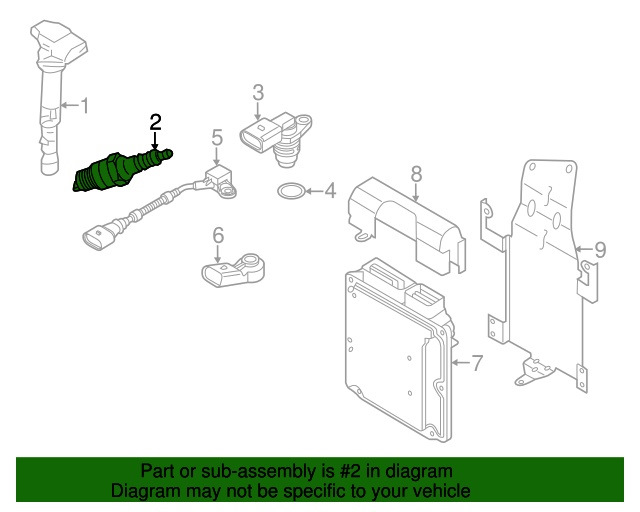 1
2
3
5
4
8
6
9
7

Part or sub-assembly is #2 in diagram
Diagram may not be specific to your vehicle