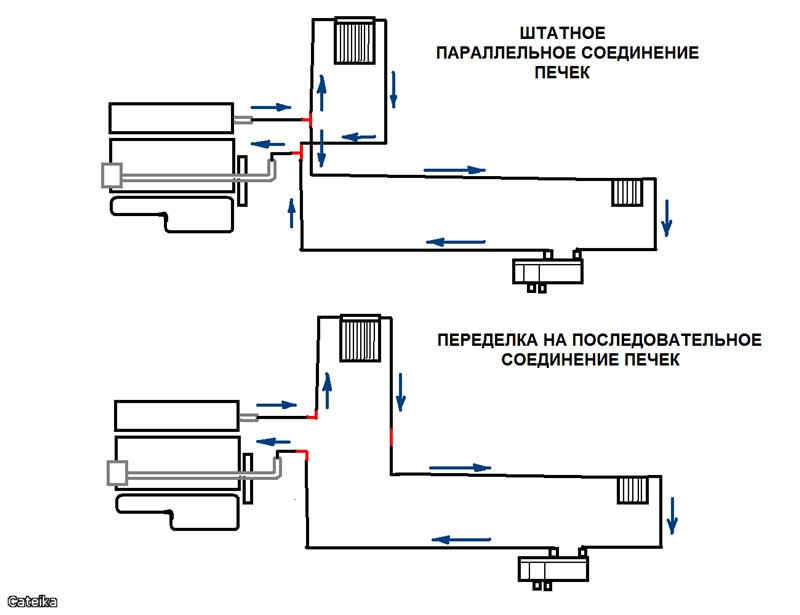 ШТАТНОЕ
ПАРАЛЛЕЛЬНОЕ СОЕДИНЕНИЕ
ПЕЧЕК

ПЕРЕДЕЛКА НА ПОСЛЕДОВАТЕЛЬНОЕ
СОЕДИНЕНИЕ ПЕЧЕК

Cateika