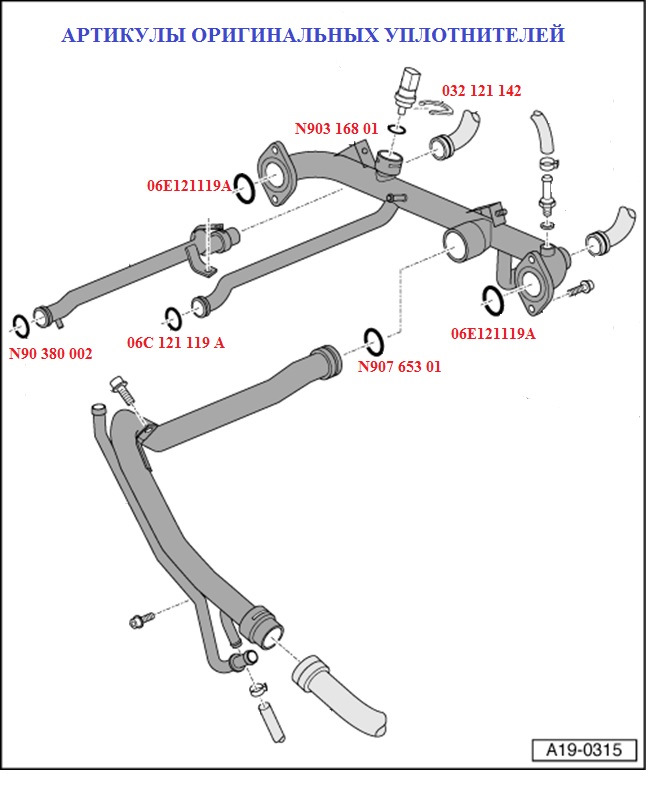 АРТИКУЛЫ ОРИГИНАЛЬНЫХ УПЛОТНИТЕЛЕЙ

032 121 142

N903 168 01

06E121119A

06E121119A

N90 380 002

06C 121 119 A

N907 653 01

A19-0315