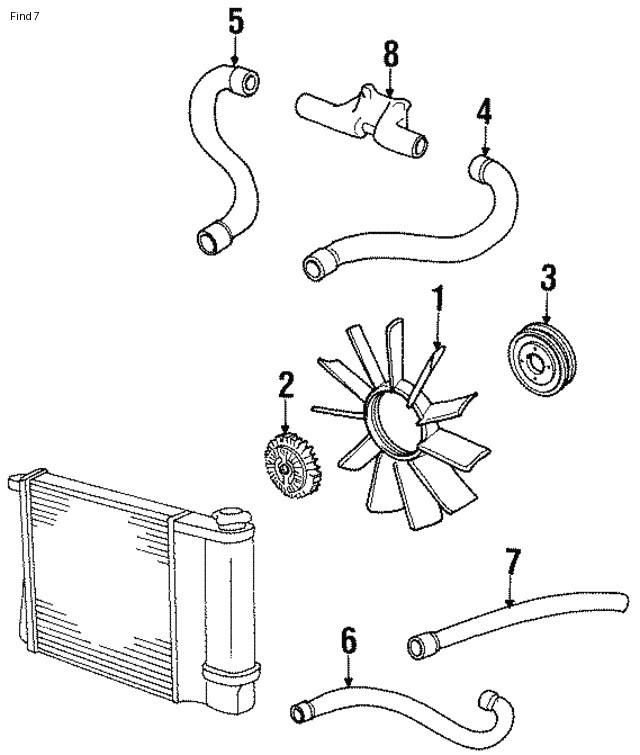 Find 7

5

8

4

3

1

2

7

6