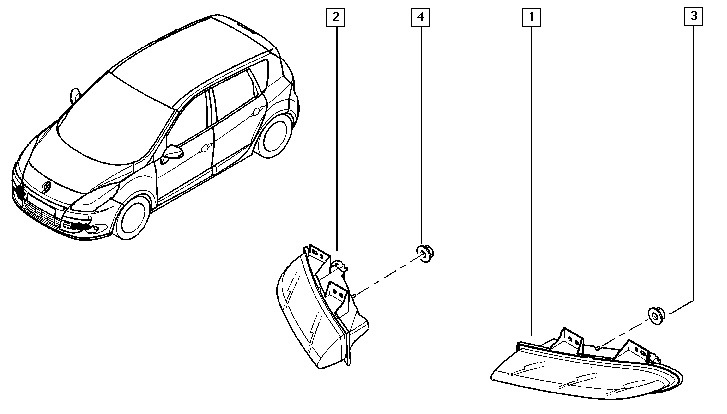 2
4
1
3