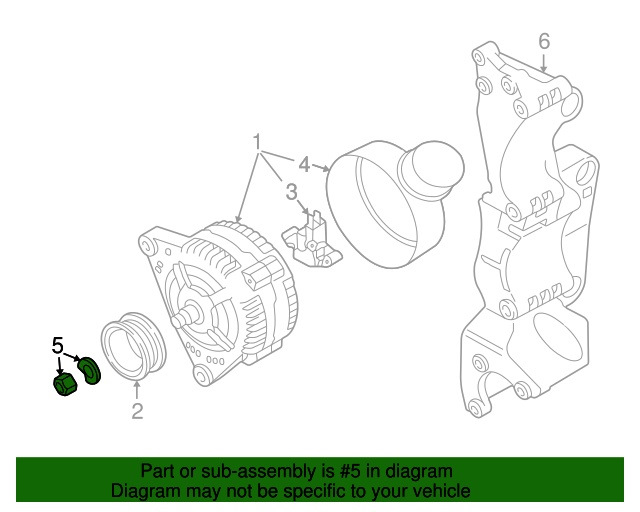 6
1
4
3
5
2

Part or sub-assembly is #5 in diagram
Diagram may not be specific to your vehicle