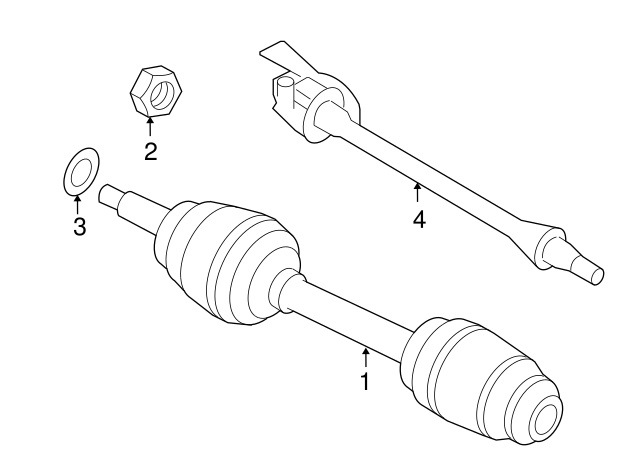 2
3
4
1