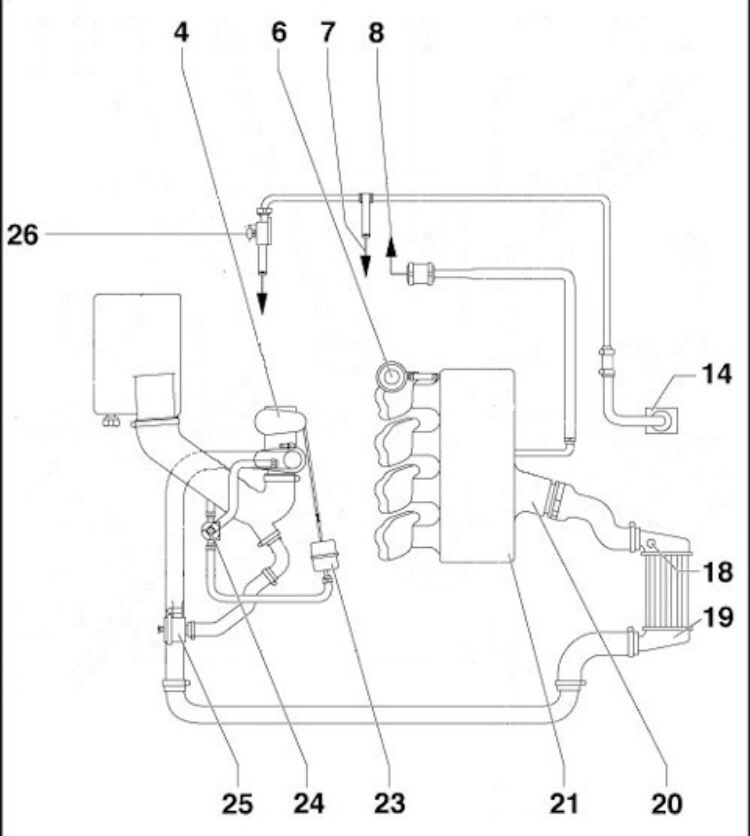 4
6
7
8
26
14
18
19
25
24
23
21
20