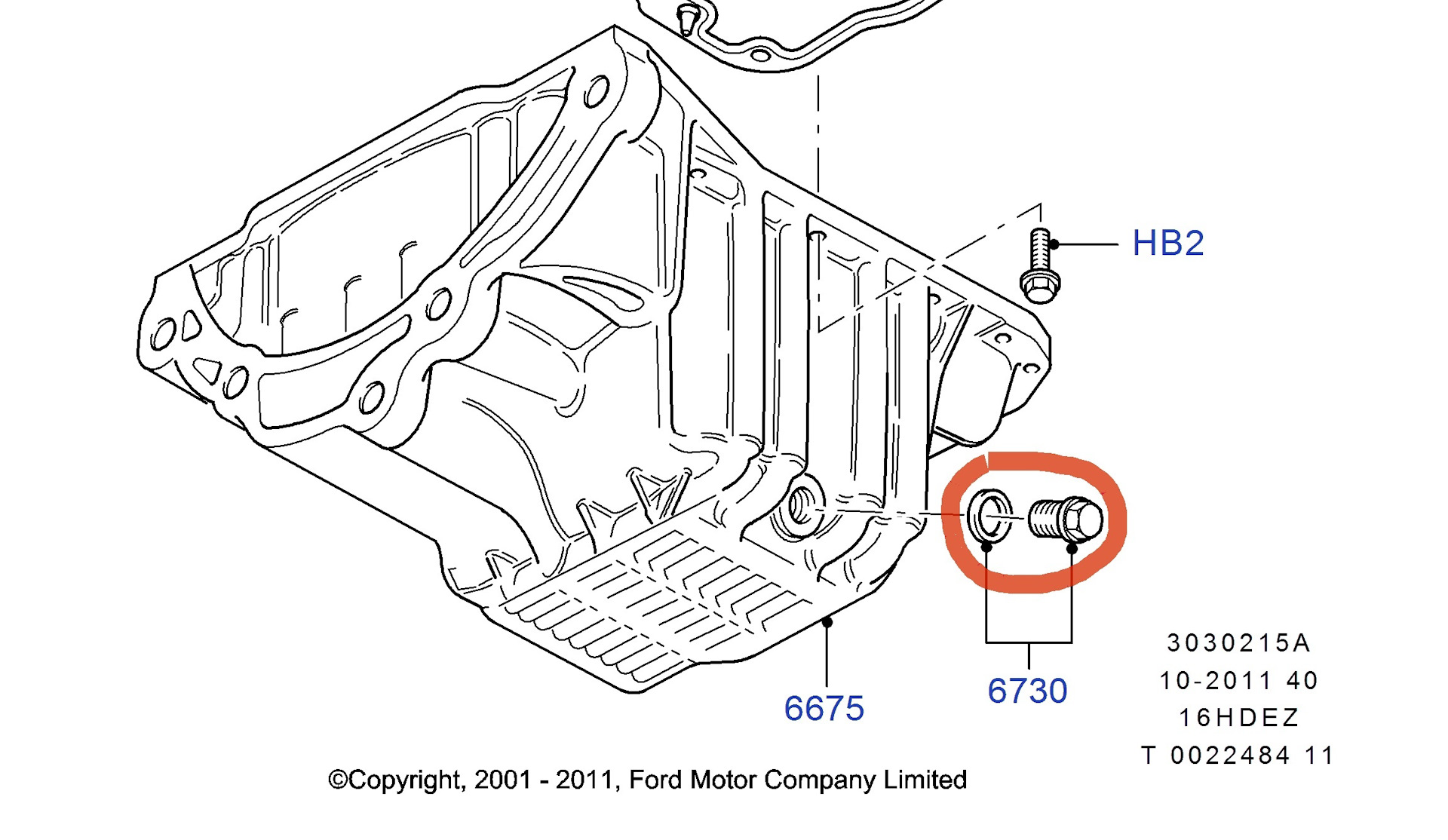 HB2

6675

6730

3030215A
10-2011 40
16HDEZ
T 0022484 11

©Copyright, 2001 - 2011, Ford Motor Company Limited