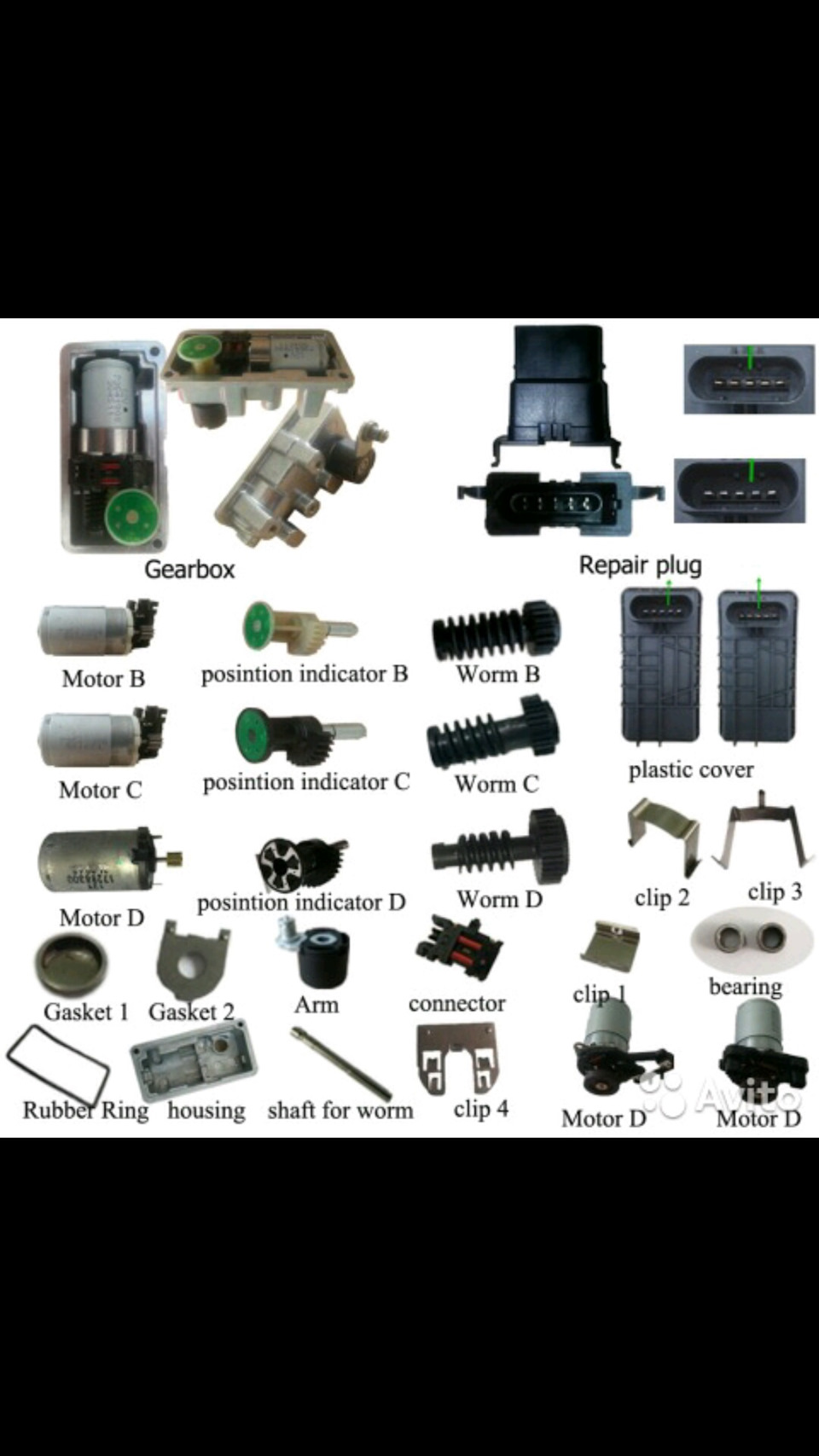 Gearbox

Repair plug

Motor B

posintion indicator B

Worm B

Motor C

posintion indicator C

Worm C

plastic cover

Motor D

posintion indicator D

Worm D

clip 2

clip 3

Gasket 1

Gasket 2

Arm

connector

clip 1

bearing

Rubber Ring

housing

shaft for worm

clip 4

Motor D

Motor D

Avito