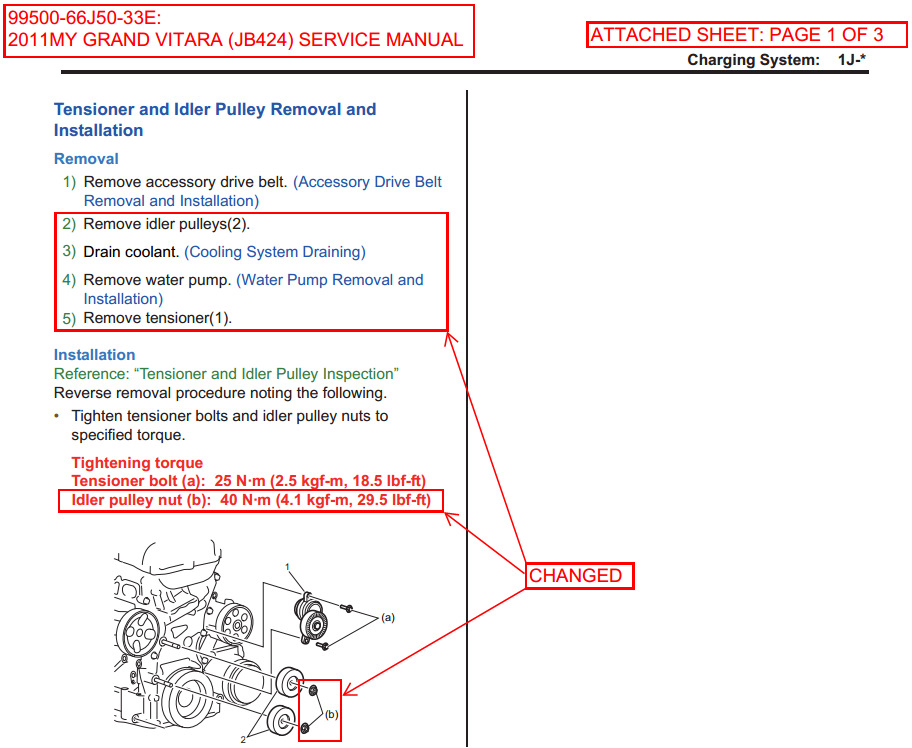 99500-66J50-33E:
2011MY GRAND VITARA (JB424) SERVICE MANUAL

ATTACHED SHEET: PAGE 1 OF 3

Charging System: 1J-*

Tensioner and Idler Pulley Removal and Installation

Removal

1) Remove accessory drive belt. (Accessory Drive Belt Removal and Installation)

2) Remove idler pulleys(2).

3) Drain coolant. (Cooling System Draining)

4) Remove water pump. (Water Pump Removal and Installation)

5) Remove tensioner(1).

Installation

Reference: “Tensioner and Idler Pulley Inspection”

Reverse removal procedure noting the following.

• Tighten tensioner bolts and idler pulley nuts to specified torque.

Tightening torque
Tensioner bolt (a): 25 N·m (2.5 kgf-m, 18.5 lbf-ft)
Idler pulley nut (b): 40 N·m (4.1 kgf-m, 29.5 lbf-ft)

CHANGED

1

(a)

(b)

2