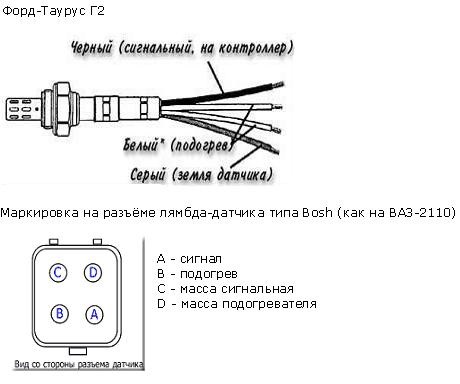 Форд-Таурус Г2

Черный (сигнальный, на контроллер)

Белый* (подогрев)

Серый (земля датчика)

Маркировка на разъёме лямбда-датчика типа Bosh (как на ВАЗ-2110)

C D
B A

Вид со стороны разъема датчика

A - сигнал
B - подогрев
C - масса сигнальная
D - масса подогревателя